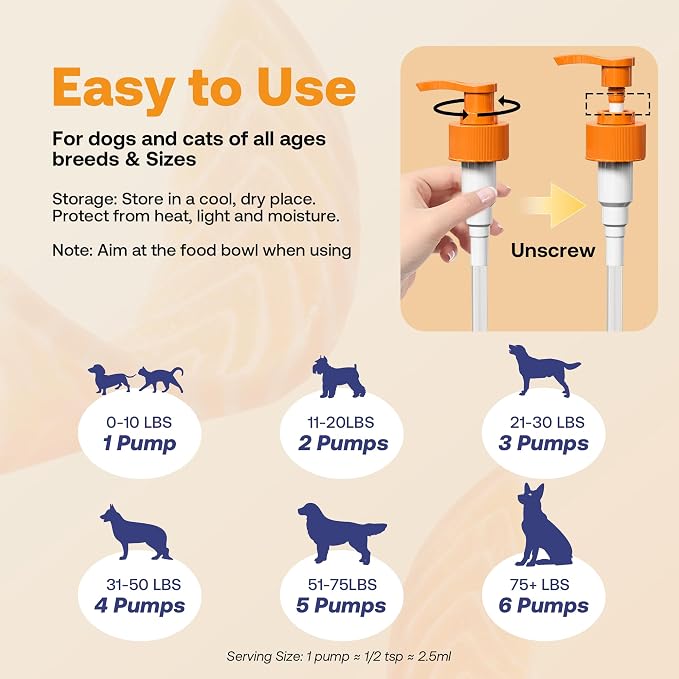 Easy to Use

For dogs and cats of all ages breeds & Sizes

Storage: Store in a cool, dry place. Protect from heat, light and moisture.

Note: Aim at the food bowl when using

Unscrew

0-10 LBS
1 Pump

11-20LBS
2 Pumps

21-30 LBS
3 Pumps

31-50 LBS
4 Pumps

51-75LBS
5 Pumps

75+ LBS
6 Pumps

Serving Size: 1 pump ≈ 1/2 tsp ≈ 2.5ml