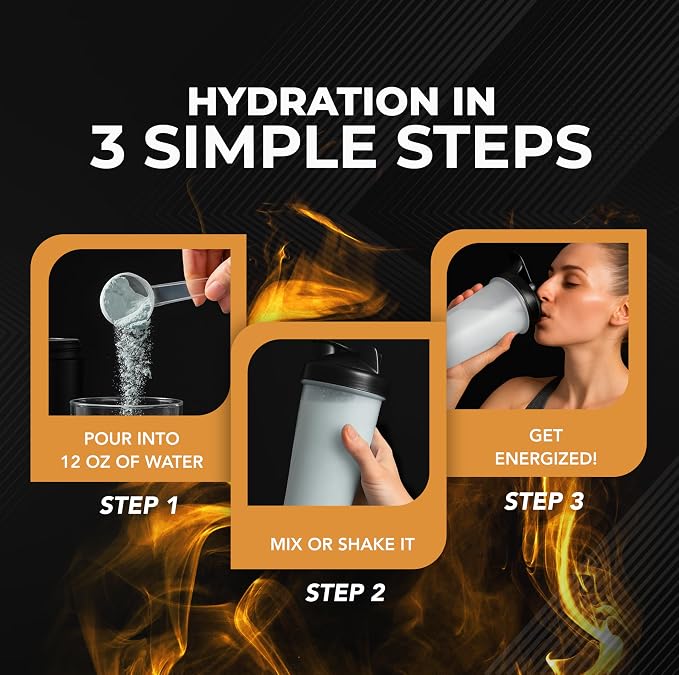 HYDRATION IN
3 SIMPLE STEPS

POUR INTO
12 OZ OF WATER

STEP 1

MIX OR SHAKE IT

STEP 2

GET
ENERGIZED!

STEP 3