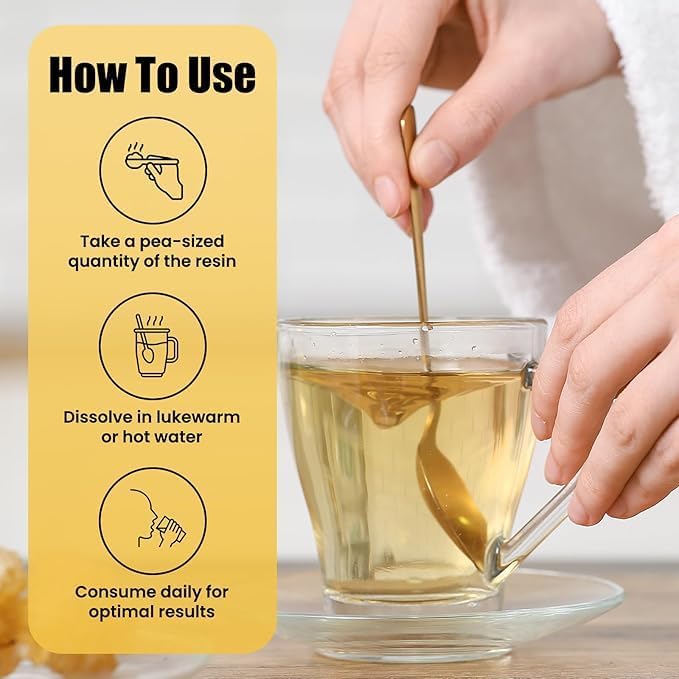 How To Use

Take a pea-sized quantity of the resin

Dissolve in lukewarm or hot water

Consume daily for optimal results