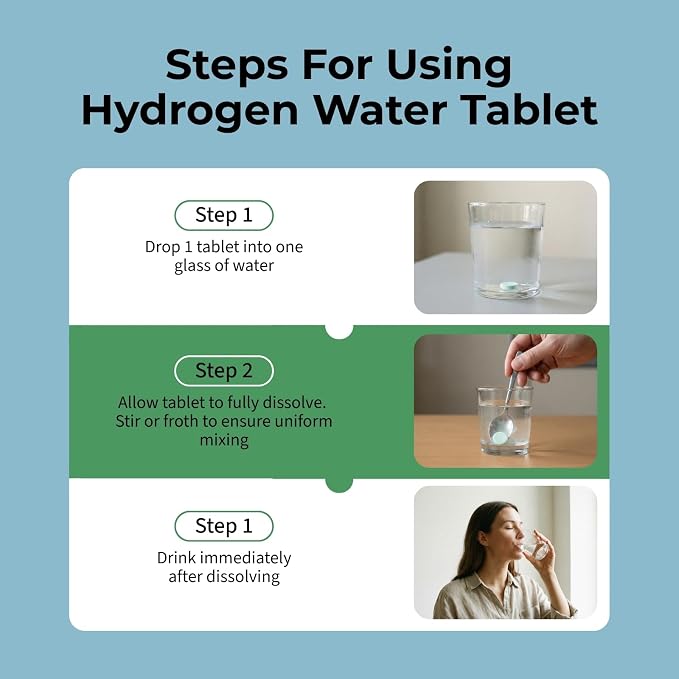 Steps For Using Hydrogen Water Tablet

Step 1

Drop 1 tablet into one glass of water

Step 2

Allow tablet to fully dissolve. Stir or froth to ensure uniform mixing

Step 1

Drink immediately after dissolving