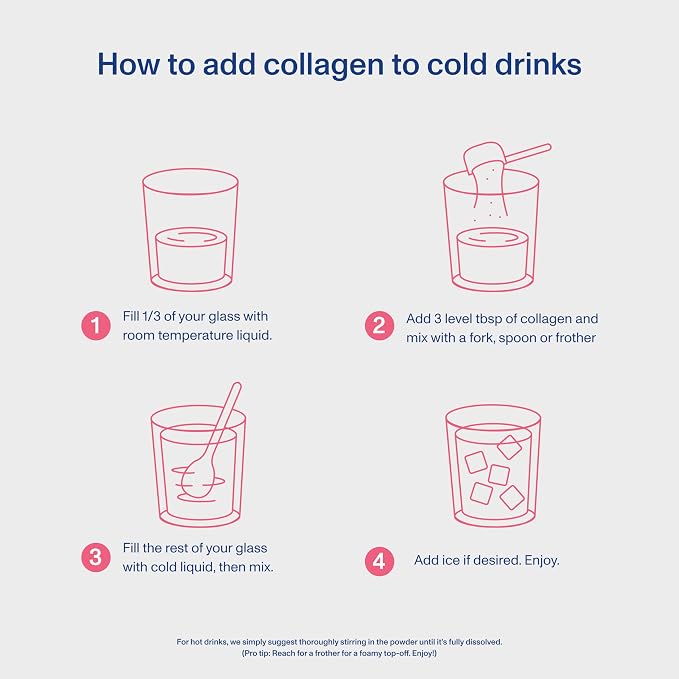 How to add collagen to cold drinks

1 Fill 1/3 of your glass with room temperature liquid.

2 Add 3 level tbsp of collagen and mix with a fork, spoon or frother

3 Fill the rest of your glass with cold liquid, then mix.

4 Add ice if desired. Enjoy.

For hot drinks, we simply suggest thoroughly stirring in the powder until it's fully dissolved.
(Pro tip: Reach for a frother for a foamy top-off. Enjoy!)