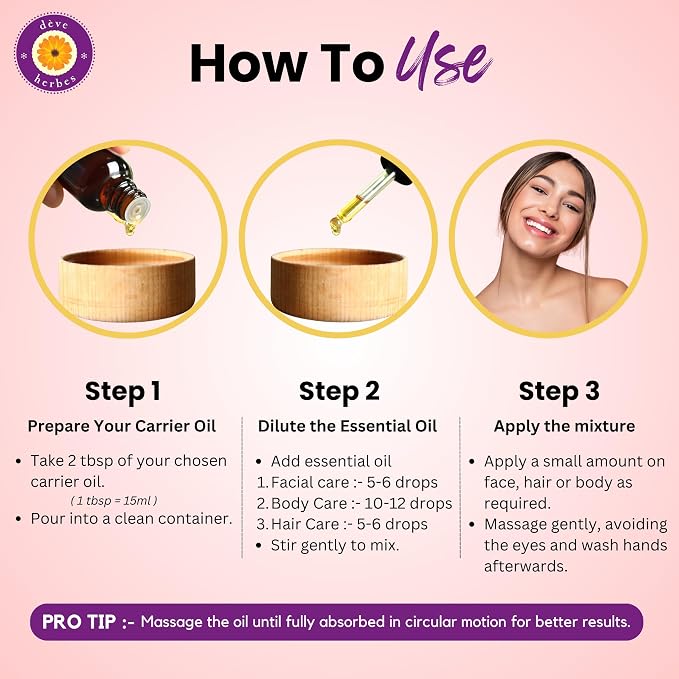 dève herbes

How To Use

Step 1

Prepare Your Carrier Oil

• Take 2 tbsp of your chosen carrier oil.
( 1 tbsp = 15ml )
• Pour into a clean container.

Step 2

Dilute the Essential Oil

• Add essential oil
1. Facial care :- 5-6 drops
2. Body Care :- 10-12 drops
3. Hair Care :- 5-6 drops
• Stir gently to mix.

Step 3

Apply the mixture

• Apply a small amount on face, hair or body as required.
• Massage gently, avoiding the eyes and wash hands afterwards.

PRO TIP :- Massage the oil until fully absorbed in circular motion for better results.