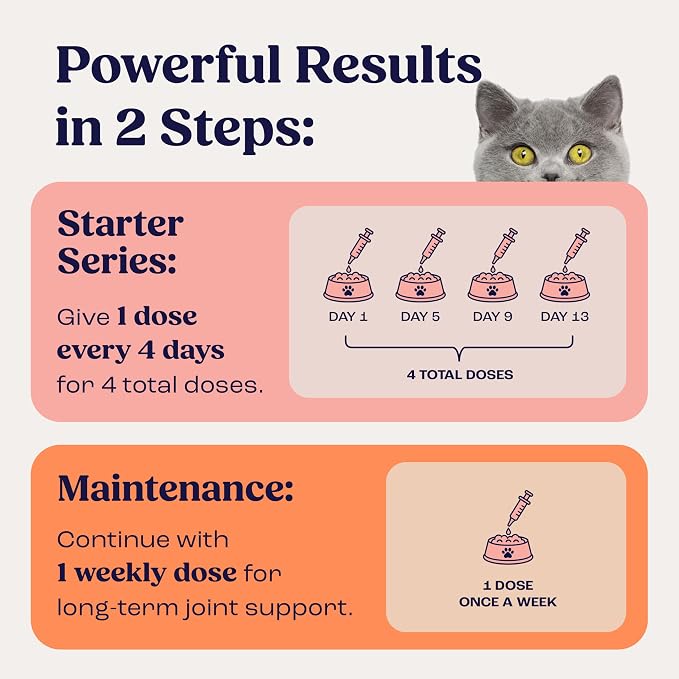 Powerful Results in 2 Steps:

Starter Series:

Give 1 dose every 4 days for 4 total doses.

DAY 1 DAY 5 DAY 9 DAY 13

4 TOTAL DOSES

Maintenance:

Continue with 1 weekly dose for long-term joint support.

1 DOSE ONCE A WEEK