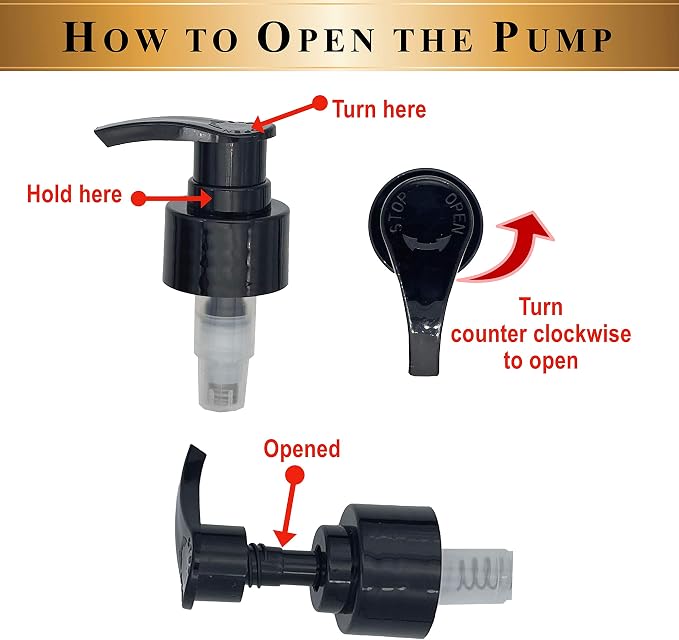 HOW TO OPEN THE PUMP

Turn here

Hold here

STOP OPEN

Turn counter clockwise to open

Opened