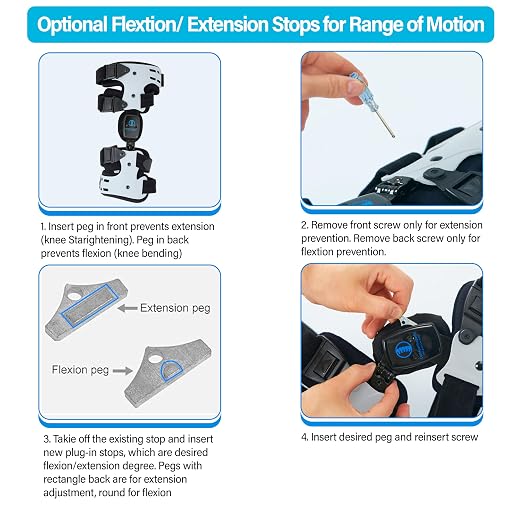 Optional Flextion/ Extension Stops for Range of Motion

1. Insert peg in front prevents extension (knee Starightening). Peg in back prevents flexion (knee bending)

2. Remove front screw only for extension prevention. Remove back screw only for flextion prevention.

Extension peg

Flexion peg

3. Takie off the existing stop and insert new plug-in stops, which are desired flexion/extension degree. Pegs with rectangle back are for extension adjustment, round for flexion

4. Insert desired peg and reinsert screw